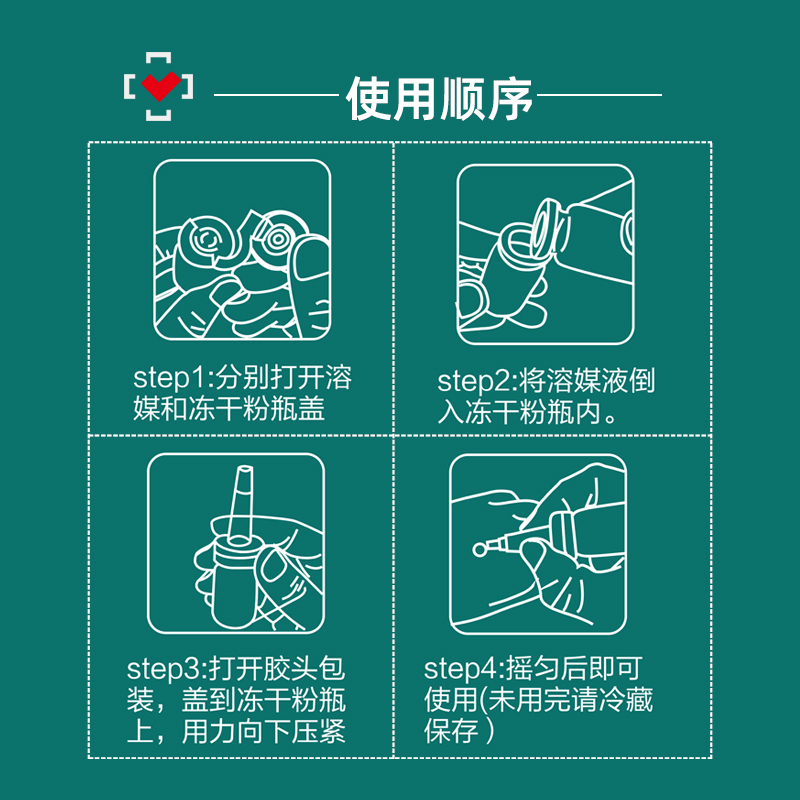 使用顺序

step1:分别打开溶媒和冻干粉瓶盖

step2:将溶媒液倒入冻干粉瓶内。

step3:打开胶头包装，盖到冻干粉瓶上，用力向下压紧

step4:摇匀后即可使用(未用完请冷藏保存 )