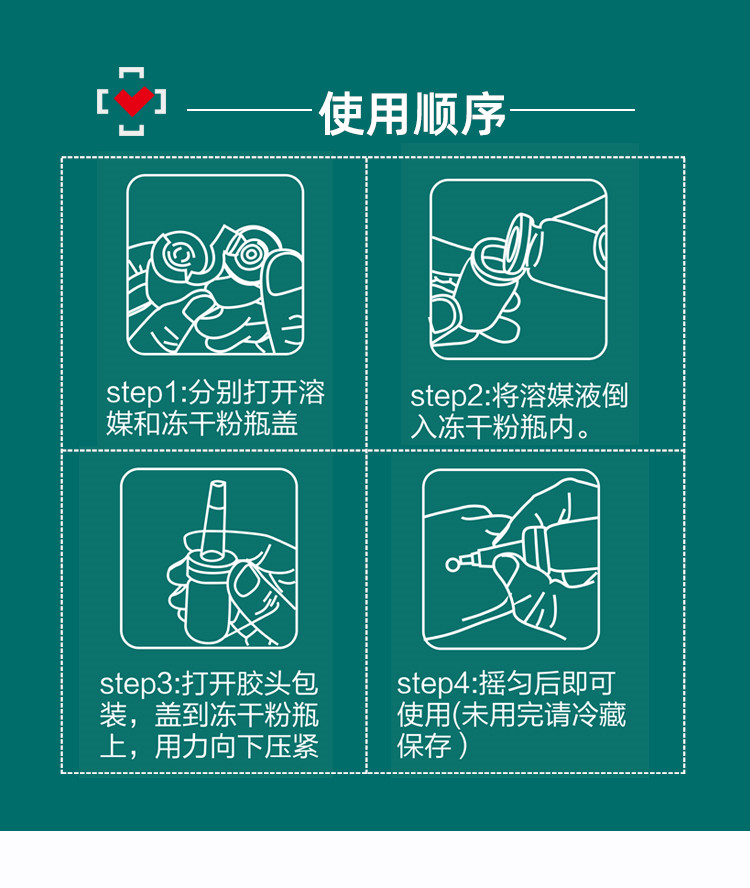 使用顺序

step1:分别打开溶媒和冻干粉瓶盖

step2:将溶媒液倒入冻干粉瓶内。

step3:打开胶头包装，盖到冻干粉瓶上，用力向下压紧

step4:摇匀后即可使用(未用完请冷藏保存）